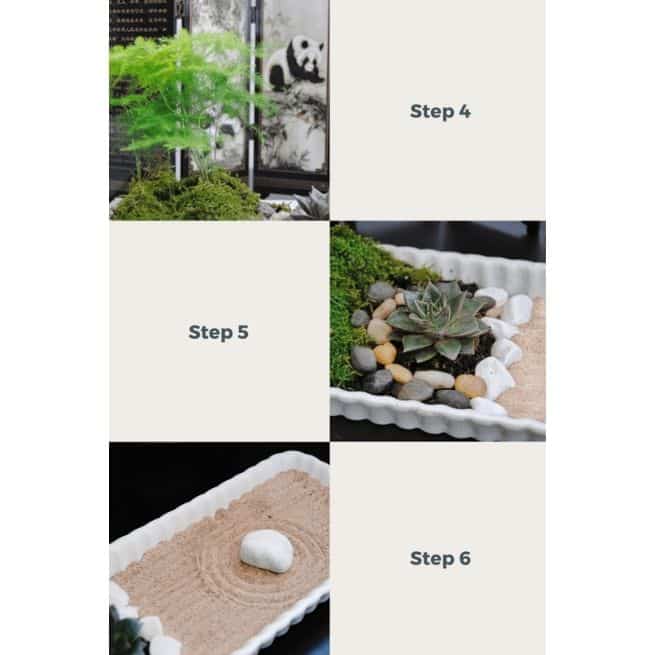 Step 4

Step 5

Step 6